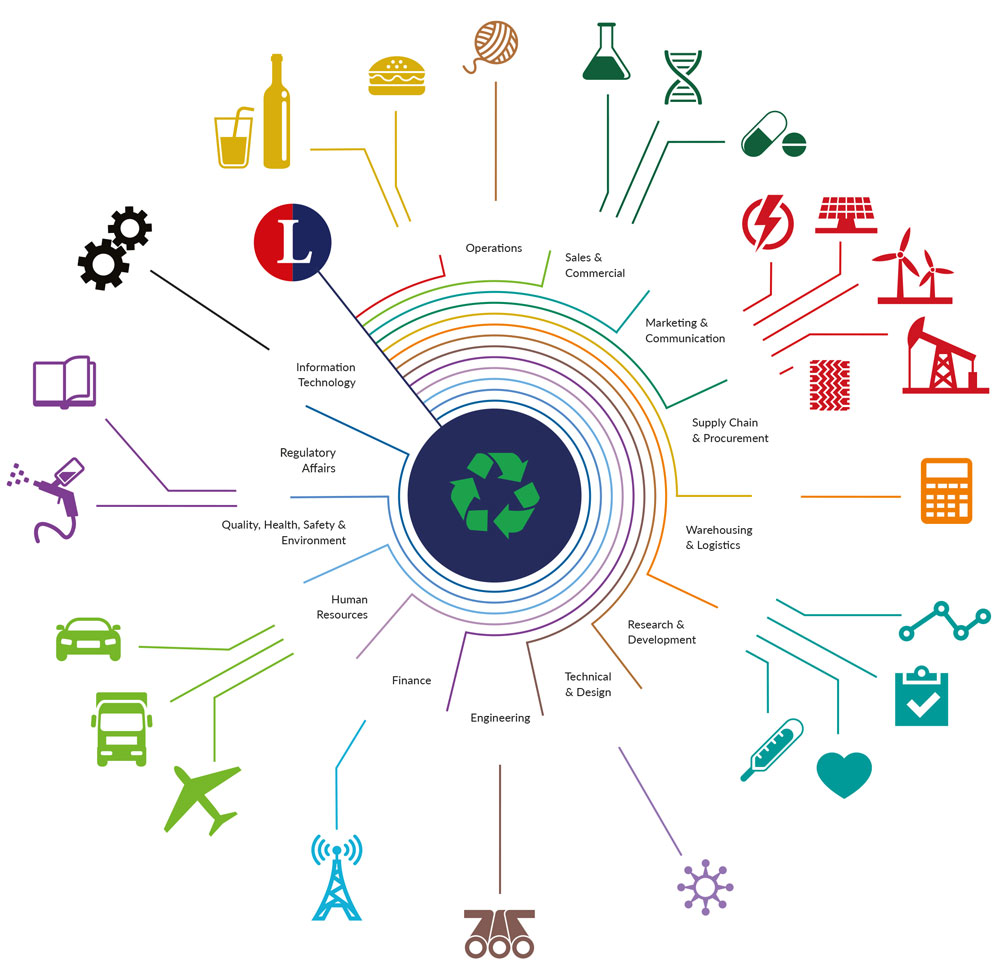 L

Operations

Sales & Commercial

Marketing & Communication

Supply Chain & Procurement

Warehousing & Logistics

Research & Development

Technical & Design

Engineering

Finance

Human Resources

Quality, Health, Safety & Environment

Regulatory Affairs

Information Technology